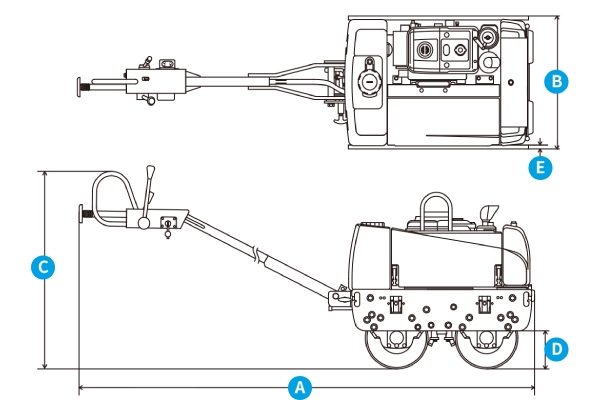 B
E
C
D
A